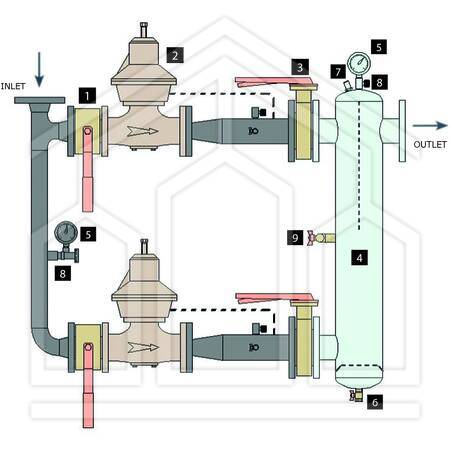 INLET

1

2

3

7

5

8

OUTLET

5

8

9

4

6